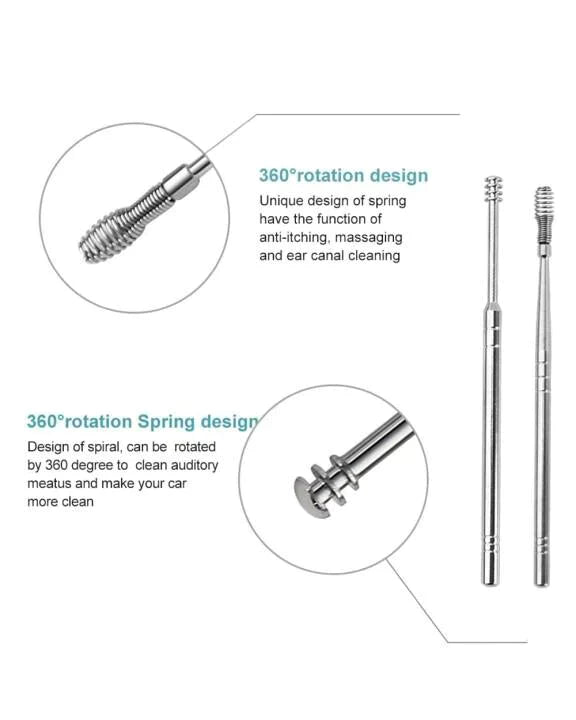 360°rotation design

Unique design of spring have the function of anti-itching, massaging and ear canal cleaning

360°rotation Spring design

Design of spiral, can be rotated by 360 degree to clean auditory meatus and make your car more clean