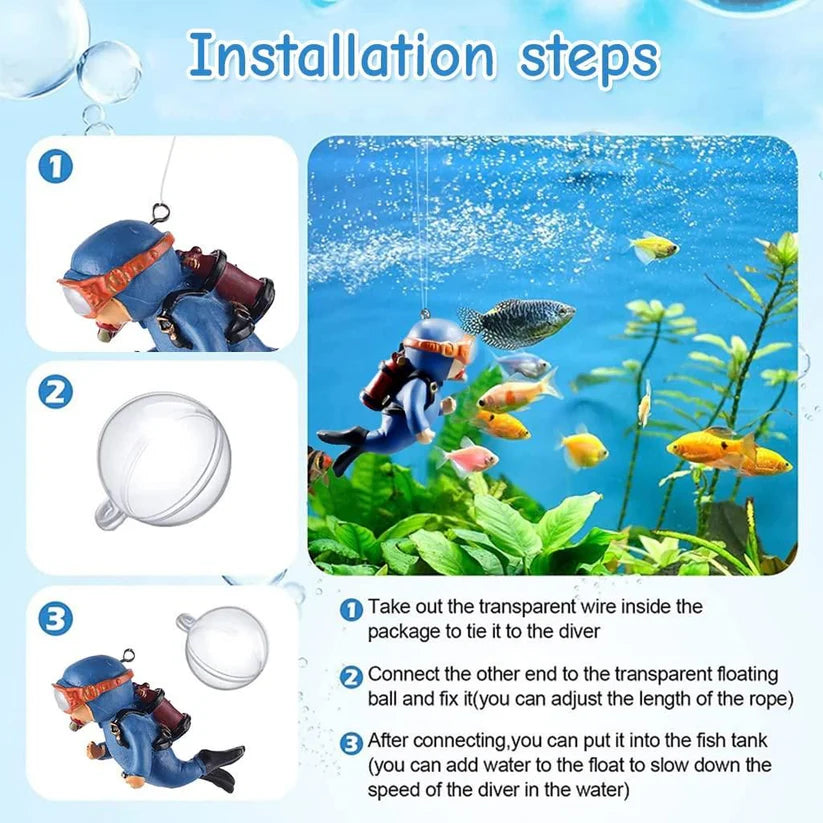 Installation steps

1

2

3

1 Take out the transparent wire inside the package to tie it to the diver

2 Connect the other end to the transparent floating ball and fix it(you can adjust the length of the rope)

3 After connecting,you can put it into the fish tank (you can add water to the float to slow down the speed of the diver in the water)