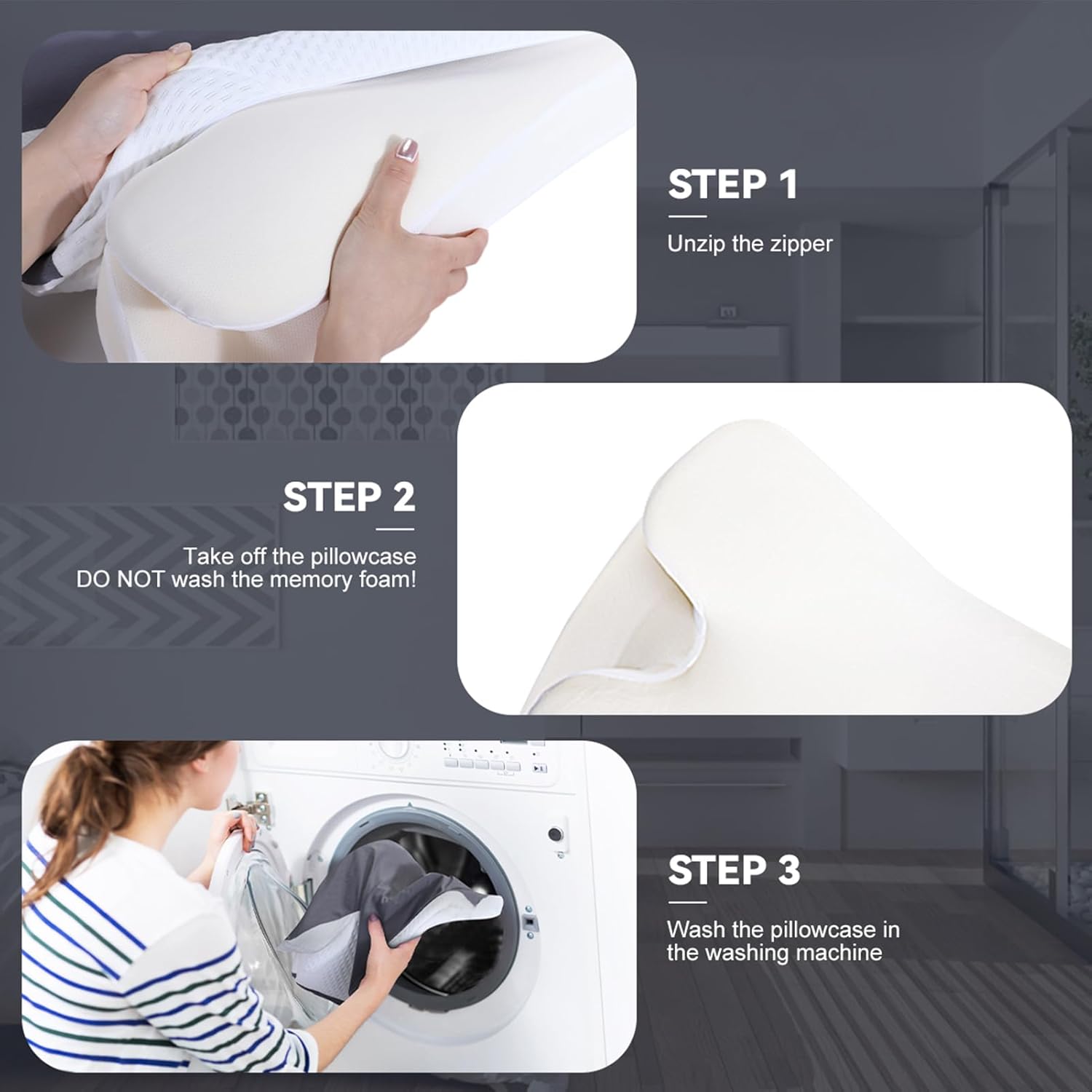 STEP 1

Unzip the zipper

STEP 2

Take off the pillowcase
DO NOT wash the memory foam!

STEP 3

Wash the pillowcase in the washing machine