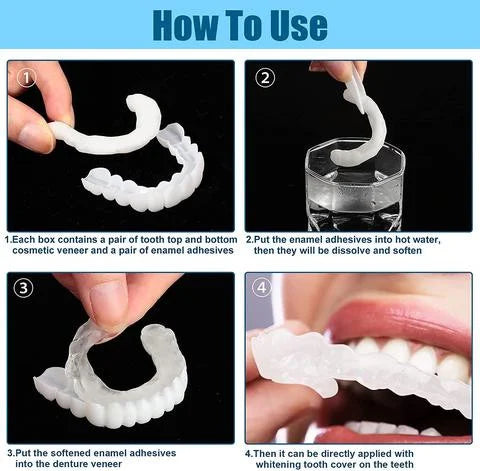 How To Use

①

1.Each box contains a pair of tooth top and bottom cosmetic veneer and a pair of enamel adhesives

②

2.Put the enamel adhesives into hot water, then they will be dissolve and soften

③

3.Put the softened enamel adhesives into the denture veneer

④

4.Then it can be directly applied with whitening tooth cover on the teeth