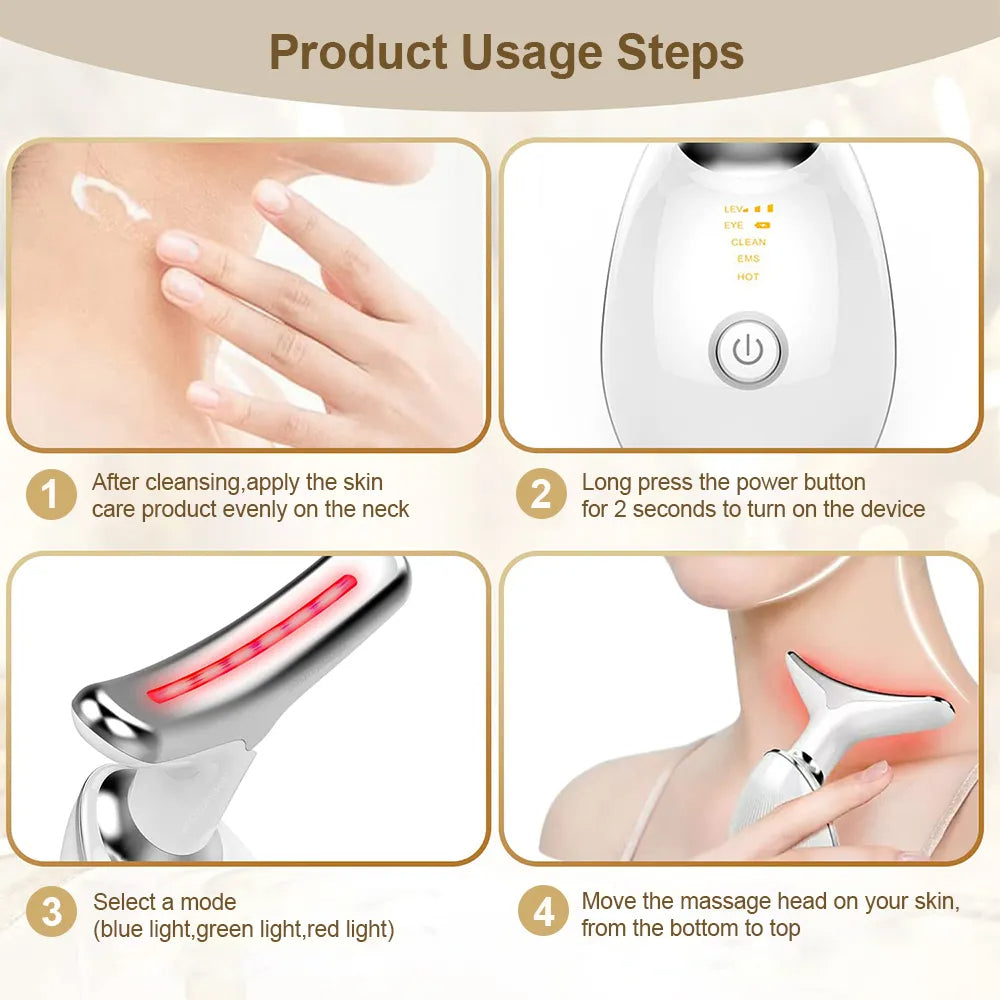 Product Usage Steps

LEV
EYE
CLEAN
EMS
HOT

1 After cleansing,apply the skin care product evenly on the neck

2 Long press the power button for 2 seconds to turn on the device

3 Select a mode (blue light,green light,red light)

4 Move the massage head on your skin, from the bottom to top